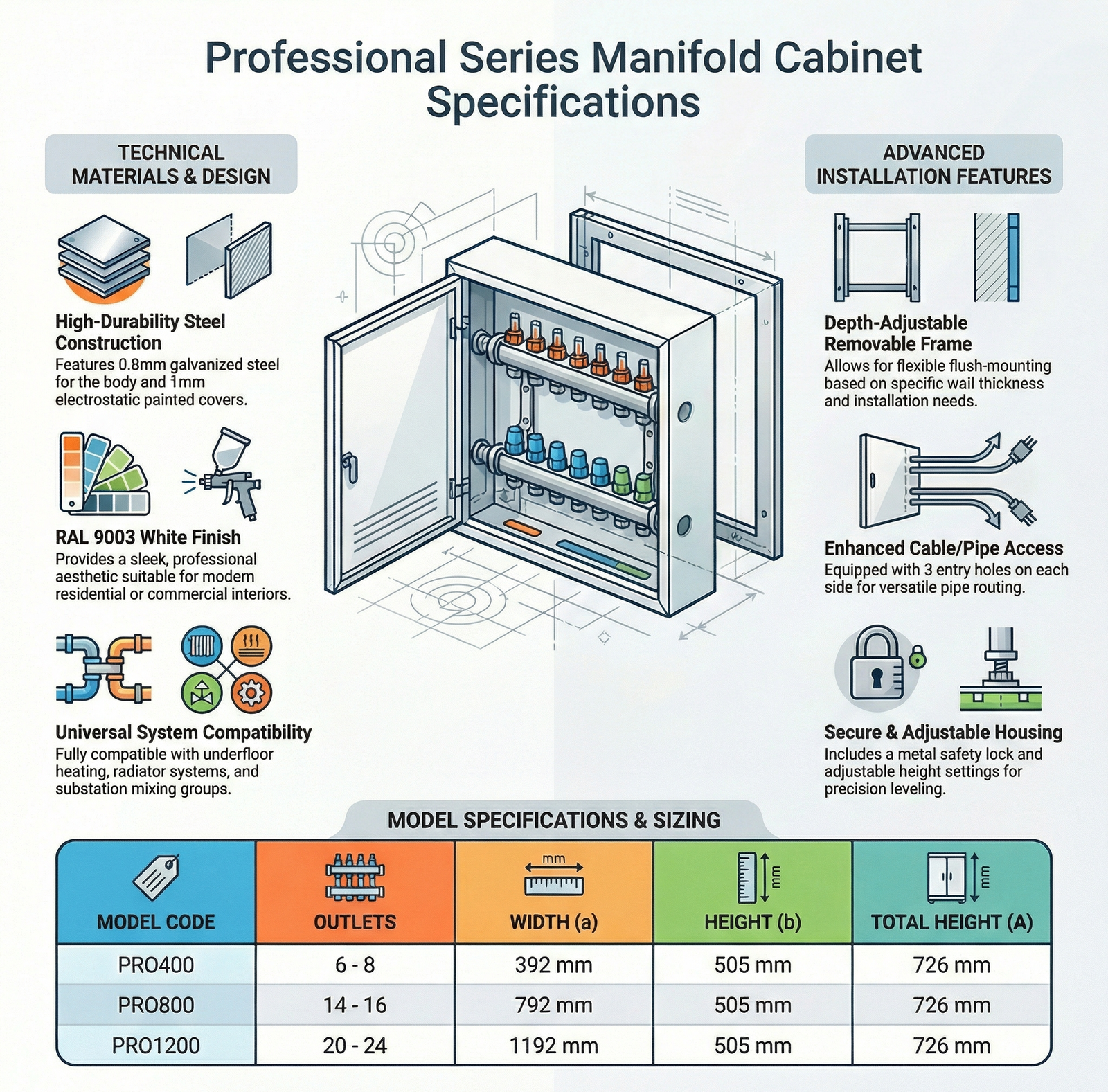 Professional Series Manifold Cabinet Specifications

TECHNICAL MATERIALS & DESIGN

High-Durability Steel Construction
Features 0.8mm galvanized steel for the body and 1mm electrostatic painted covers.

RAL 9003 White Finish
Provides a sleek, professional aesthetic suitable for modern residential or commercial interiors.

Universal System Compatibility
Fully compatible with underfloor heating, radiator systems, and substation mixing groups.

ADVANCED INSTALLATION FEATURES

Depth-Adjustable Removable Frame
Allows for flexible flush-mounting based on specific wall thickness and installation needs.

Enhanced Cable/Pipe Access
Equipped with 3 entry holes on each side for versatile pipe routing.

Secure & Adjustable Housing
Includes a metal safety lock and adjustable height settings for precision leveling.

MODEL SPECIFICATIONS & SIZING

| MODEL CODE | OUTLETS | mm WIDTH (a) | mm HEIGHT (b) | mm TOTAL HEIGHT (A) |
|---|---|---|---|---|
| PRO400 | 6 - 8 | 392 mm | 505 mm | 726 mm |
| PRO800 | 14 - 16 | 792 mm | 505 mm | 726 mm |
| PRO1200 | 20 - 24 | 1192 mm | 505 mm | 726 mm |